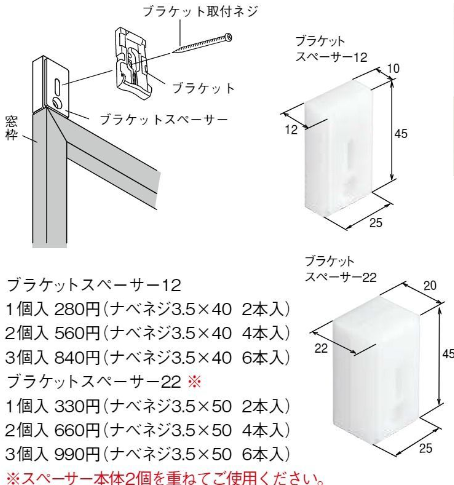 ブラケット取付ネジ

ブラケット

ブラケットスペーサー

窓枠

ブラケット
スペーサー12

10

12

45

25

ブラケット
スペーサー22

20

22

45

25

ブラケットスペーサー12
1個入 280円（ナベネジ3.5×40 2本入）
2個入 560円（ナベネジ3.5×40 4本入）
3個入 840円（ナベネジ3.5×40 6本入）
ブラケットスペーサー22 ※
1個入 330円（ナベネジ3.5×50 2本入）
2個入 660円（ナベネジ3.5×50 4本入）
3個入 990円（ナベネジ3.5×50 6本入）
※スペーサー本体2個を重ねてご使用ください。